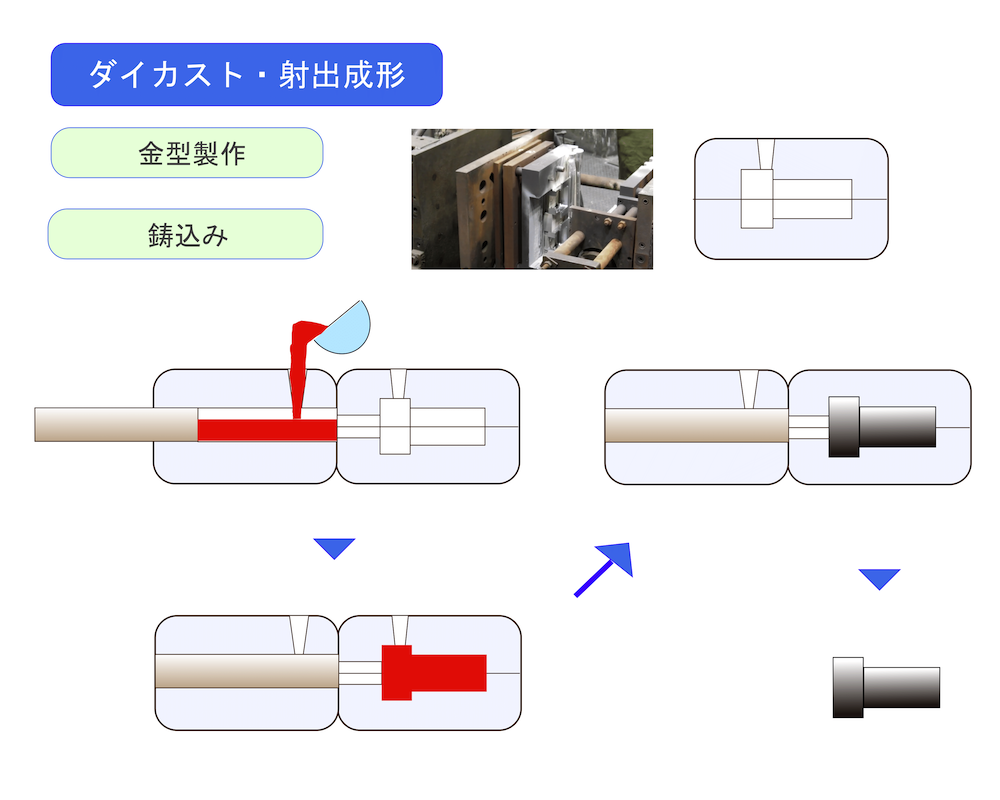 ダイカスト・射出成形

金型製作

鋳込み